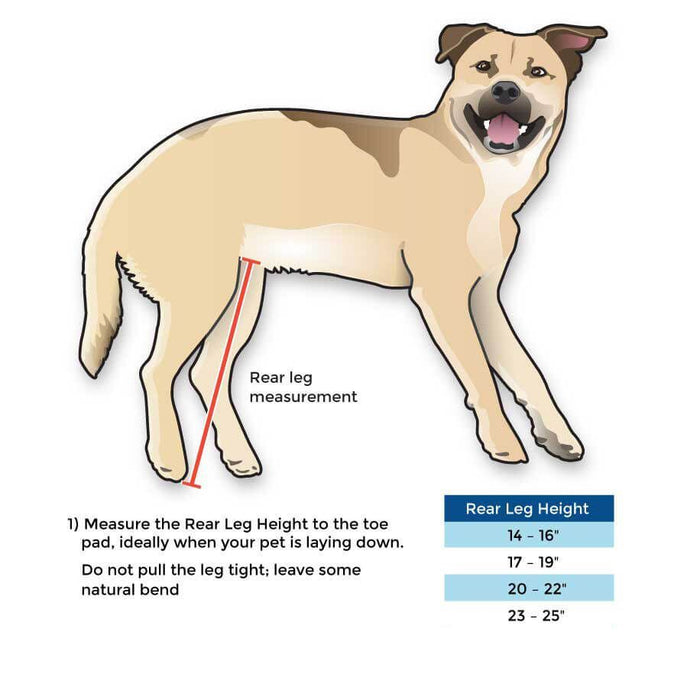 Rear leg measurement

1) Measure the Rear Leg Height to the toe pad, ideally when your pet is laying down.

Do not pull the leg tight; leave some natural bend

| Rear Leg Height |
|---|
| 14 - 16" |
| 17 - 19" |
| 20 - 22" |
| 23 - 25" |